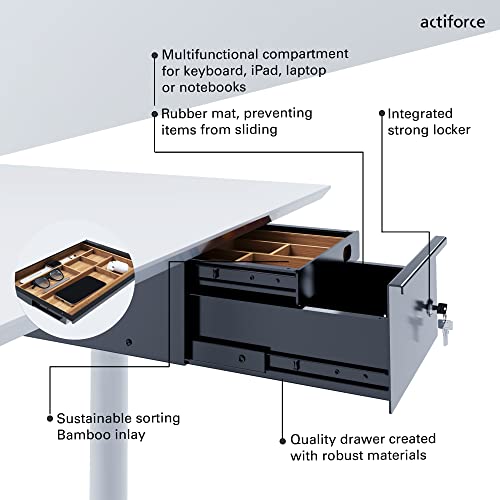 actiforce

Multifunctional compartment for keyboard, iPad, laptop or notebooks

Rubber mat, preventing items from sliding

Integrated strong locker

Sustainable sorting Bamboo inlay

Quality drawer created with robust materials