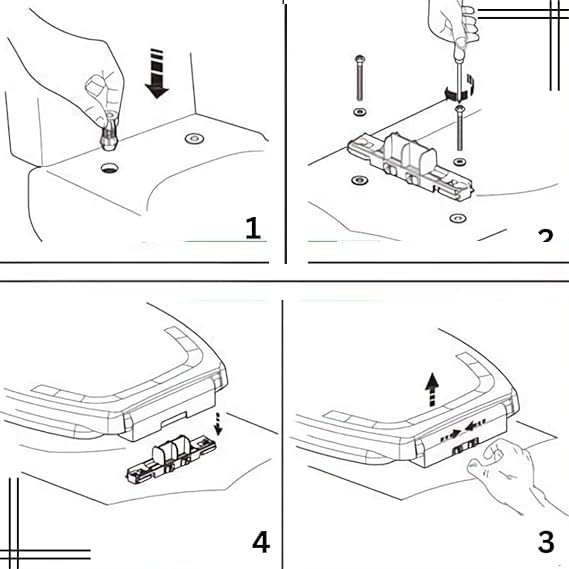 1

2

4

3