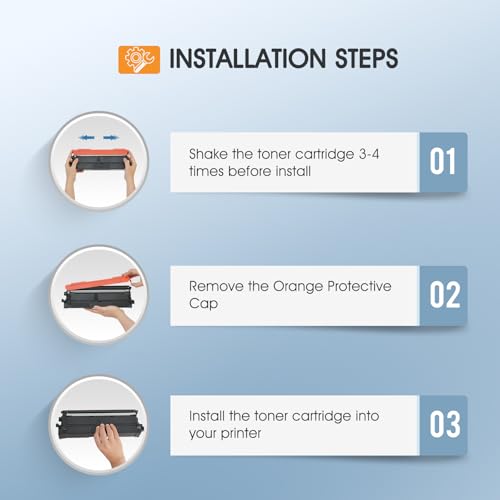 INSTALLATION STEPS

Shake the toner cartridge 3-4 times before install

01

Remove the Orange Protective Cap

02

Install the toner cartridge into your printer

03