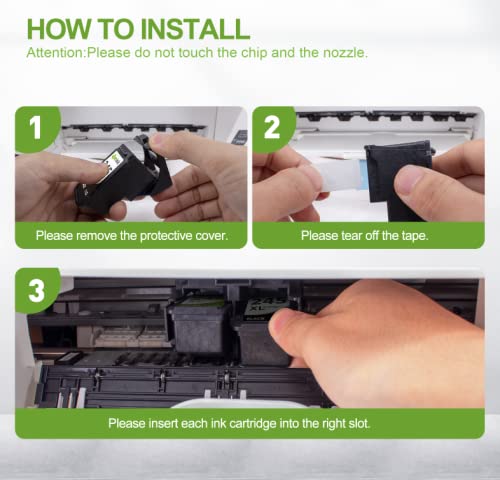 HOW TO INSTALL
Attention:Please do not touch the chip and the nozzle.

1
Please remove the protective cover.

2
Please tear off the tape.

3
245 XL
BLACK
Please insert each ink cartridge into the right slot.