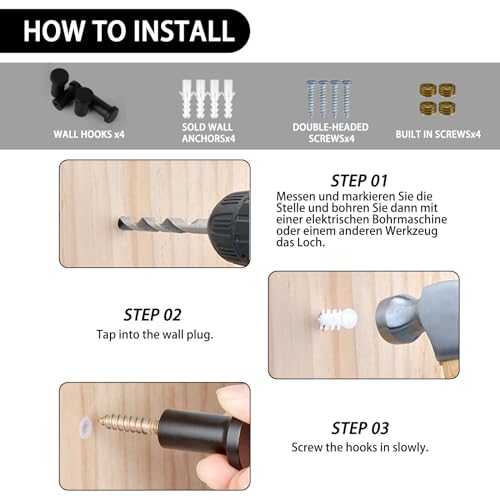 HOW TO INSTALL

WALL HOOKS x4

SOLD WALL ANCHORSx4

DOUBLE-HEADED SCREWSx4

BUILT IN SCREWSx4

STEP 01
Messen und markieren Sie die Stelle und bohren Sie dann mit einer elektrischen Bohrmaschine oder einem anderen Werkzeug das Loch.

STEP 02
Tap into the wall plug.

STEP 03
Screw the hooks in slowly.