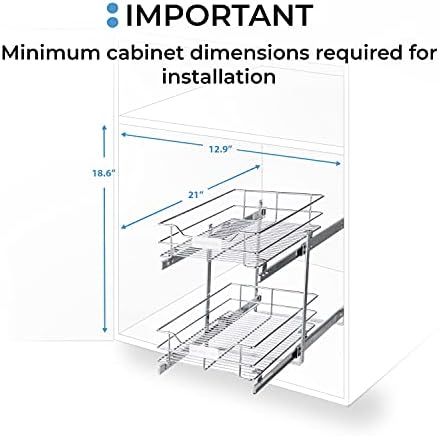 IMPORTANT

Minimum cabinet dimensions required for installation

12.9"

18.6"

21"