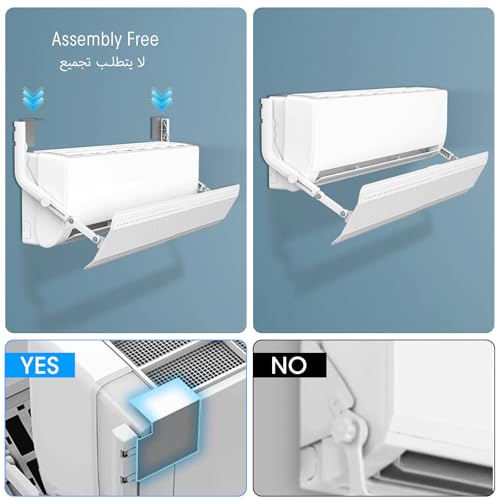 Assembly Free
لا يتطلب تجميع

YES

NO