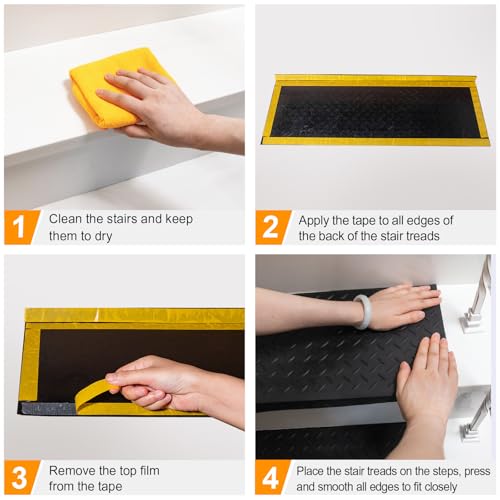 1 Clean the stairs and keep them to dry

2 Apply the tape to all edges of the back of the stair treads

3 Remove the top film from the tape

4 Place the stair treads on the steps, press and smooth all edges to fit closely