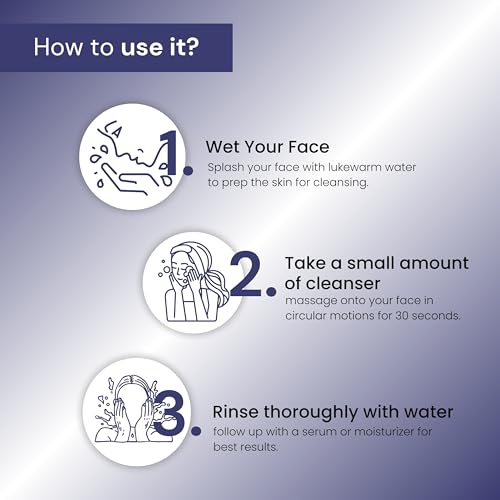 How to use it?

1. Wet Your Face
Splash your face with lukewarm water to prep the skin for cleansing.

2. Take a small amount of cleanser
massage onto your face in circular motions for 30 seconds.

3. Rinse thoroughly with water
follow up with a serum or moisturizer for best results.