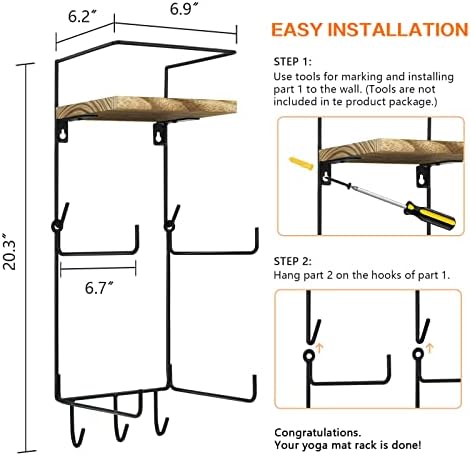 6.2″
6.9″
20.3″
6.7″

EASY INSTALLATION

STEP 1:
Use tools for marking and installing part 1 to the wall. (Tools are not included in te product package.)

STEP 2:
Hang part 2 on the hooks of part 1.

Congratulations.
Your yoga mat rack is done!