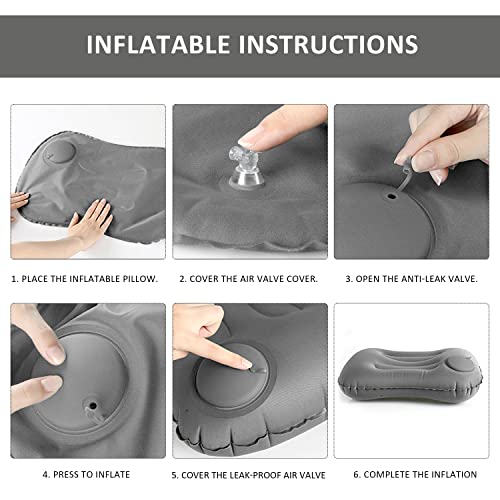 INFLATABLE INSTRUCTIONS

1. PLACE THE INFLATABLE PILLOW.

2. COVER THE AIR VALVE COVER.

3. OPEN THE ANTI-LEAK VALVE.

4. PRESS TO INFLATE

5. COVER THE LEAK-PROOF AIR VALVE

6. COMPLETE THE INFLATION