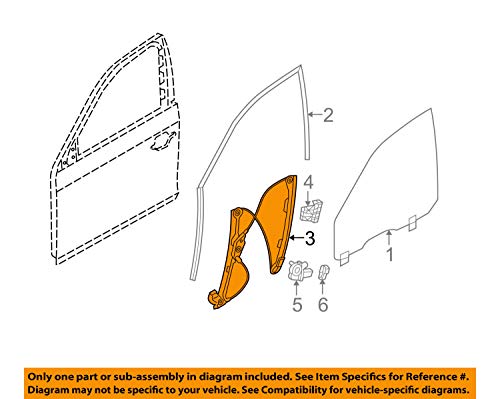 2
4
3
1
5
6

Only one part or sub-assembly in diagram included. See Item Specifics for Reference #.
Diagram may not be specific to your vehicle. See Compatibility for vehicle-specific diagrams.