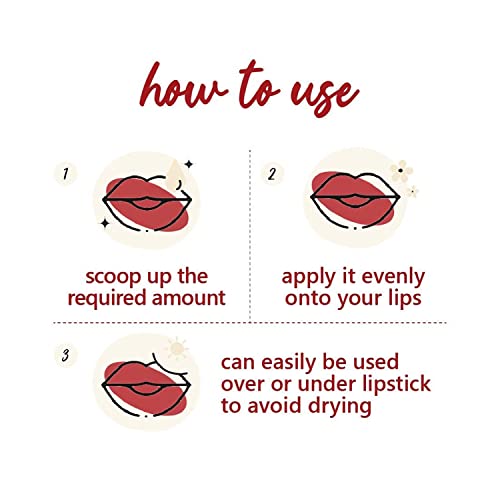 how to use

1

scoop up the required amount

2

apply it evenly onto your lips

3

can easily be used over or under lipstick to avoid drying