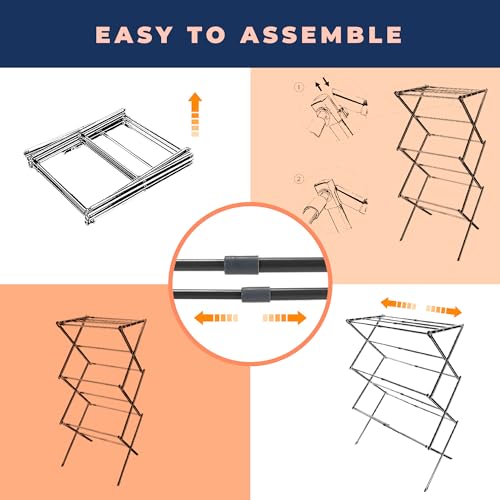 EASY TO ASSEMBLE

1

2