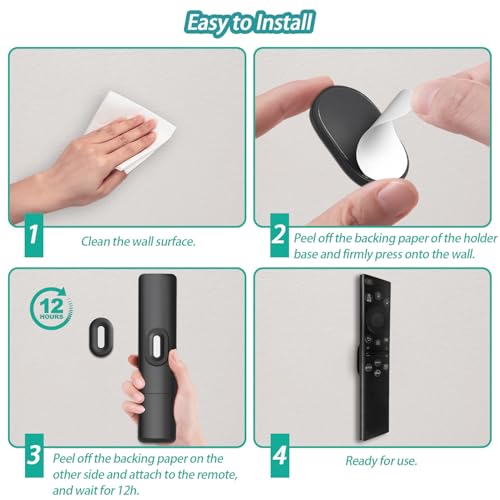 Easy to Install

1 Clean the wall surface.

2 Peel off the backing paper of the holder base and firmly press onto the wall.

12 HOURS

3 Peel off the backing paper on the other side and attach to the remote, and wait for 12h.

4 Ready for use.