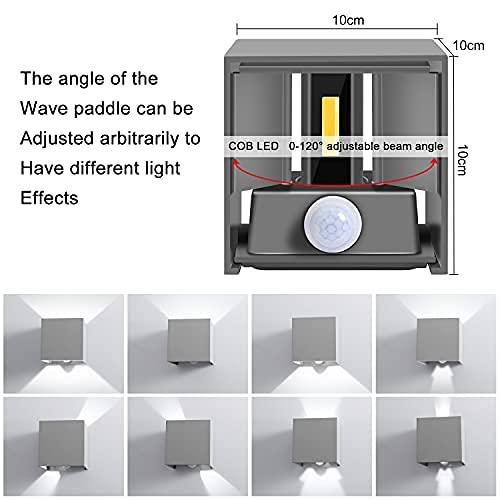 The angle of the Wave paddle can be Adjusted arbitrarily to Have different light Effects

10cm

10cm

10cm

COB LED 0-120° adjustable beam angle