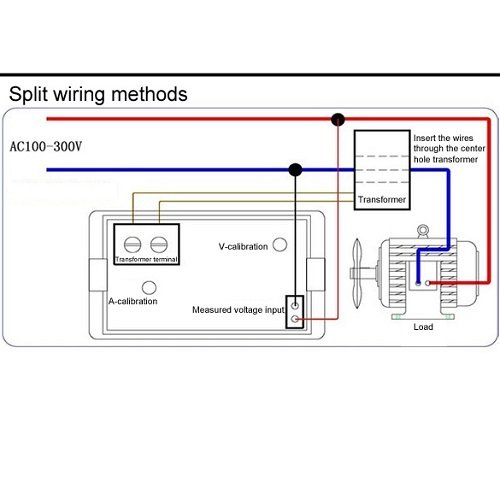 Split wiring methods

AC100-300V

Insert the wires through the center hole transformer

Transformer

Transformer terminal

V-calibration

A-calibration

Measured voltage input

Load