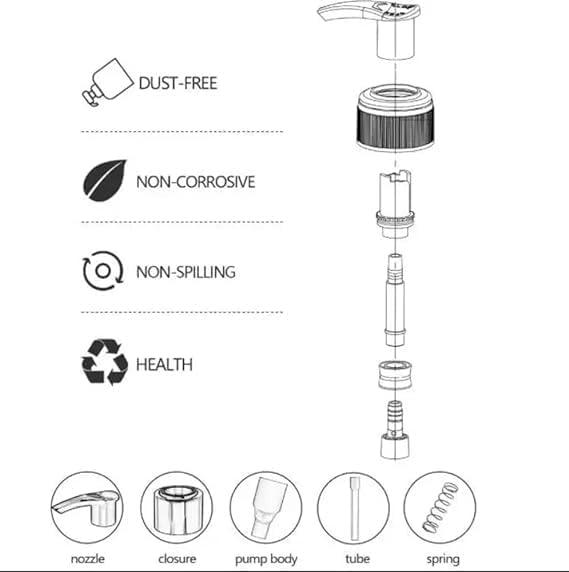 DUST-FREE

NON-CORROSIVE

NON-SPILLING

HEALTH

nozzle

closure

pump body

tube

spring