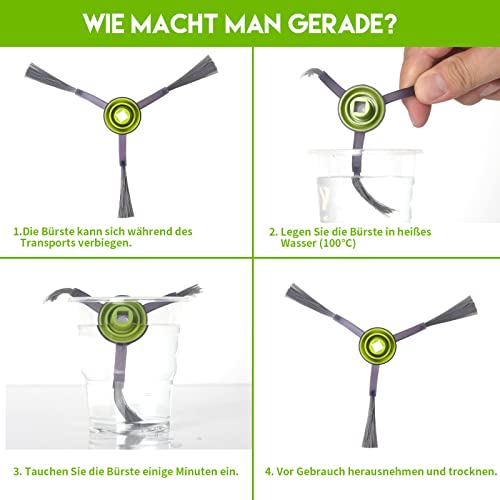 WIE MACHT MAN GERADE?

1.Die Bürste kann sich während des Transports verbiegen.

2. Legen Sie die Bürste in heißes Wasser (100°C)

3. Tauchen Sie die Bürste einige Minuten ein.

4. Vor Gebrauch herausnehmen und trocknen.