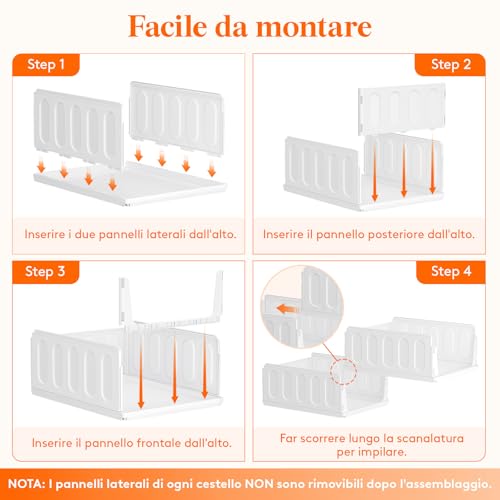 Facile da montare

Step 1

Inserire i due pannelli laterali dall'alto.

Step 2

Inserire il pannello posteriore dall'alto.

Step 3

Inserire il pannello frontale dall'alto.

Step 4

Far scorrere lungo la scanalatura per impilare.

NOTA: I pannelli laterali di ogni cestello NON sono rimovibili dopo l'assemblaggio.