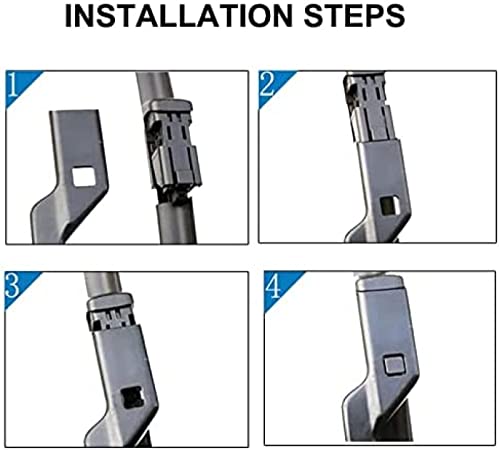 INSTALLATION STEPS

1

2

3

4