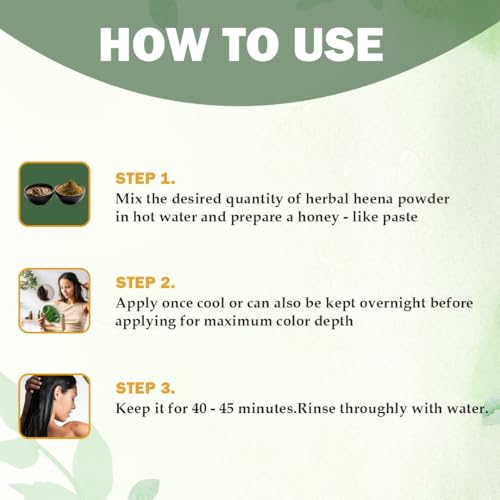 HOW TO USE

STEP 1.
Mix the desired quantity of herbal heena powder in hot water and prepare a honey - like paste

STEP 2.
Apply once cool or can also be kept overnight before applying for maximum color depth

STEP 3.
Keep it for 40 - 45 minutes.Rinse throughly with water.