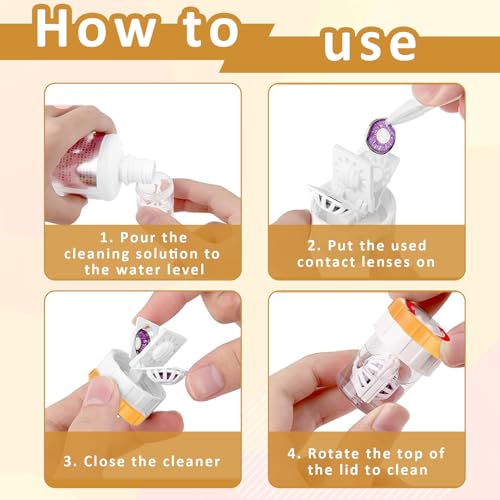 How to use

1. Pour the cleaning solution to the water level

2. Put the used contact lenses on

3. Close the cleaner

4. Rotate the top of the lid to clean