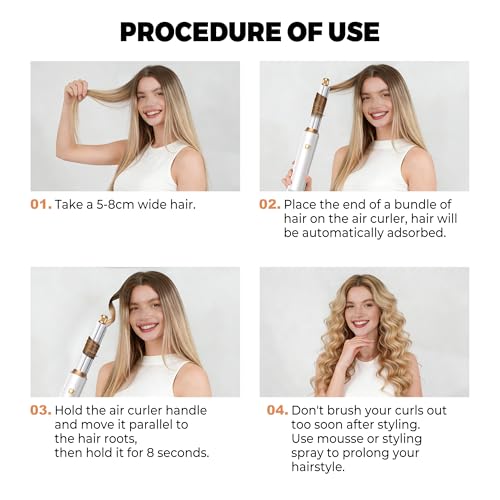 PROCEDURE OF USE

01. Take a 5-8cm wide hair.

02. Place the end of a bundle of hair on the air curler, hair will be automatically adsorbed.

03. Hold the air curler handle and move it parallel to the hair roots, then hold it for 8 seconds.

04. Don't brush your curls out too soon after styling. Use mousse or styling spray to prolong your hairstyle.