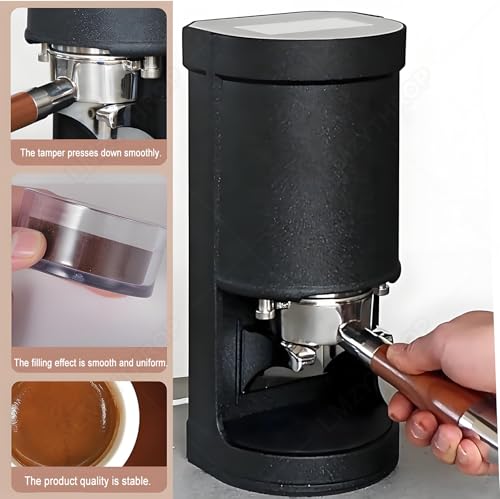 The tamper presses down smoothly.

The filling effect is smooth and uniform.

The product quality is stable.