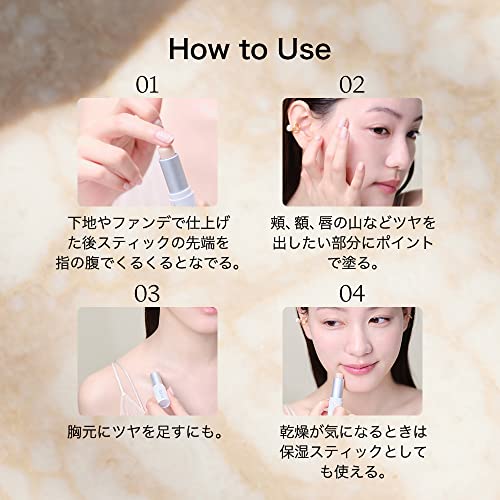 How to Use

01

下地やファンデで仕上げた後スティックの先端を指の腹でくるくるとなでる。

02

頬、額、唇の山などツヤを出したい部分にポイントで塗る。

03

胸元にツヤを足すにも。

04

乾燥が気になるときは保湿スティックとしても使える。