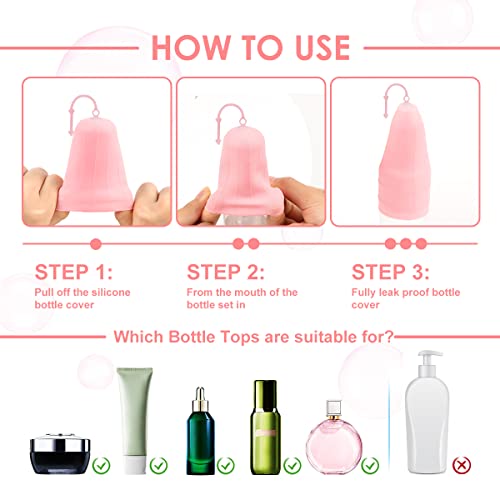 HOW TO USE

STEP 1:
Pull off the silicone bottle cover

STEP 2:
From the mouth of the bottle set in

STEP 3:
Fully leak proof bottle cover

Which Bottle Tops are suitable for?