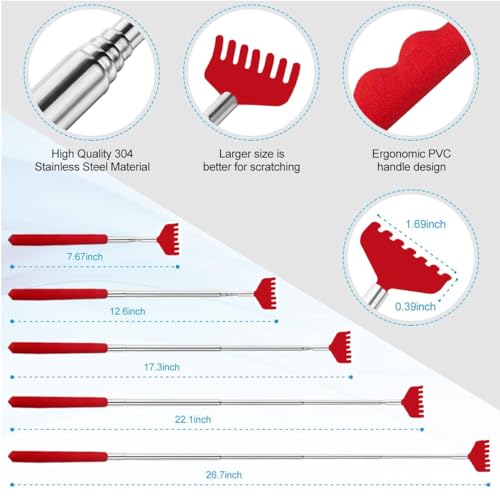 High Quality 304 Stainless Steel Material

Larger size is better for scratching

Ergonomic PVC handle design

1.69inch

0.39inch

7.67inch

12.6inch

17.3inch

22.1inch

26.7inch