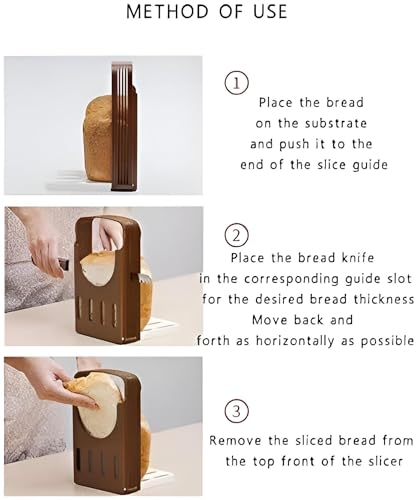 METHOD OF USE

①
Place the bread on the substrate and push it to the end of the slice guide

②
Place the bread knife in the corresponding guide slot for the desired bread thickness Move back and forth as horizontally as possible

③
Remove the sliced bread from the top front of the slicer