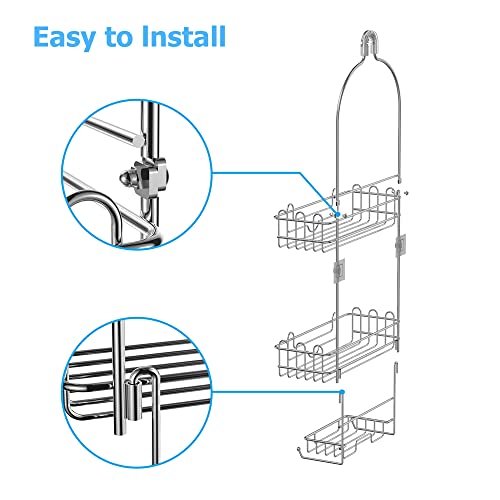 Easy to Install