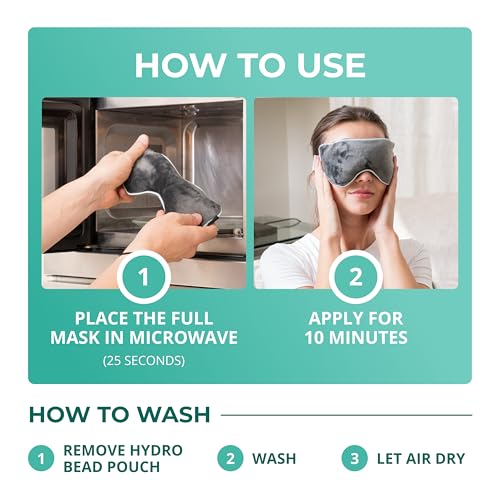 HOW TO USE

1

PLACE THE FULL MASK IN MICROWAVE

(25 SECONDS)

2

APPLY FOR 10 MINUTES

HOW TO WASH

1 REMOVE HYDRO BEAD POUCH

2 WASH

3 LET AIR DRY