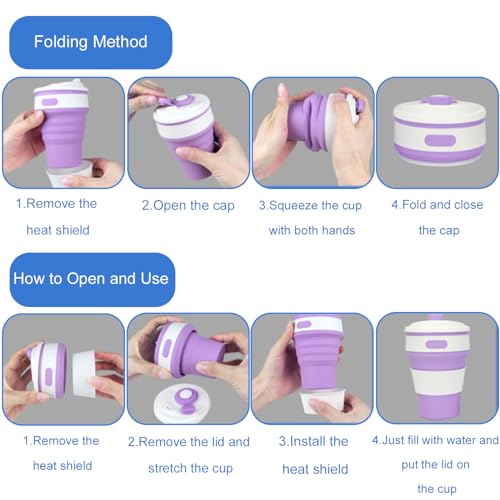 Folding Method

1.Remove the heat shield

2.Open the cap

3.Squeeze the cup with both hands

4.Fold and close the cap

How to Open and Use

1.Remove the heat shield

2.Remove the lid and stretch the cup

3.Install the heat shield

4.Just fill with water and put the lid on the cup