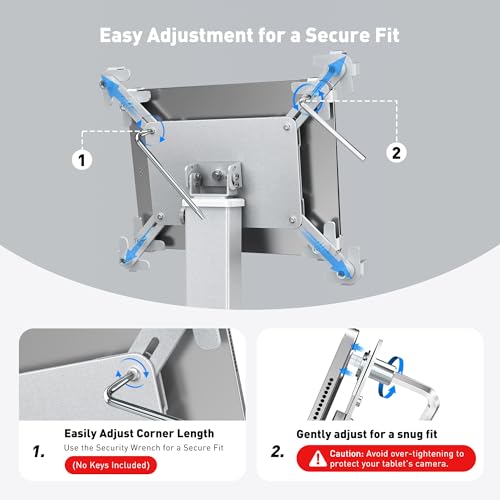 Easy Adjustment for a Secure Fit

1

2

1. Easily Adjust Corner Length
Use the Security Wrench for a Secure Fit
(No Keys Included)

2. Gently adjust for a snug fit
Caution: Avoid over-tightening to protect your tablet's camera.