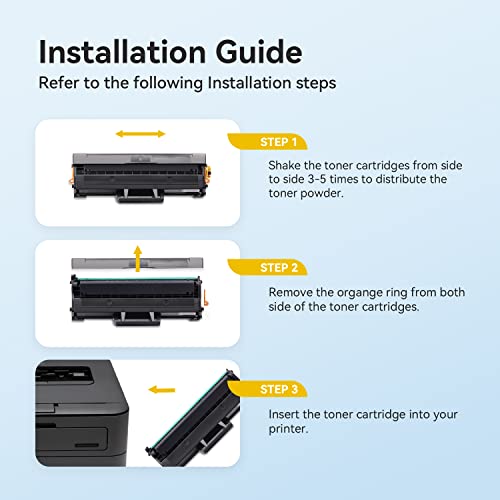 Installation Guide

Refer to the following Installation steps

STEP 1

Shake the toner cartridges from side to side 3-5 times to distribute the toner powder.

STEP 2

Remove the organge ring from both side of the toner cartridges.

STEP 3

Insert the toner cartridge into your printer.