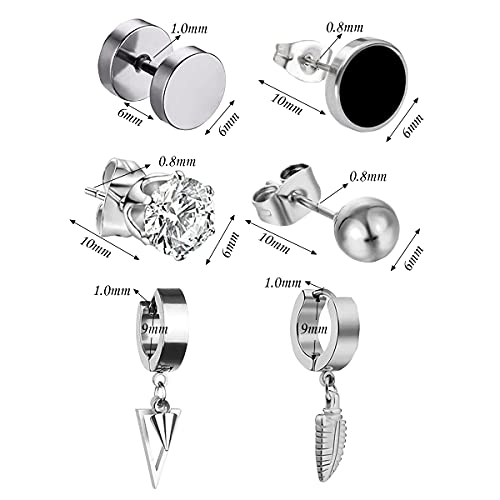 1.0mm
6mm
6mm
0.8mm
10mm
6mm
0.8mm
10mm
6mm
0.8mm
10mm
6mm
1.0mm
9mm
1.0mm
9mm