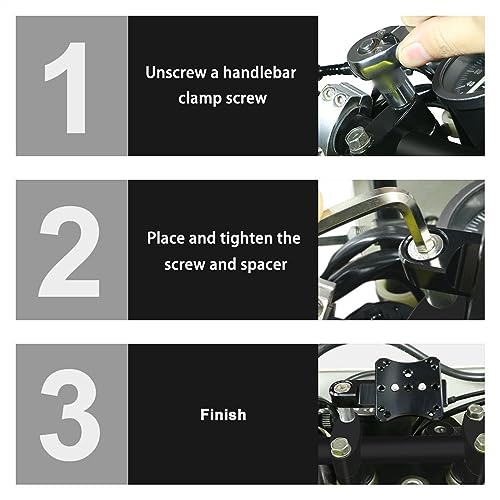 1

Unscrew a handlebar clamp screw

2

Place and tighten the screw and spacer

3

Finish