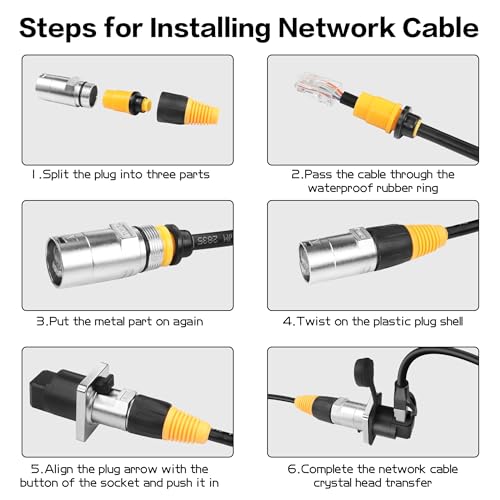 Steps for Installing Network Cable

1.Split the plug into three parts

2.Pass the cable through the waterproof rubber ring

3.Put the metal part on again

4.Twist on the plastic plug shell

5.Align the plug arrow with the button of the socket and push it in

6.Complete the network cable crystal head transfer