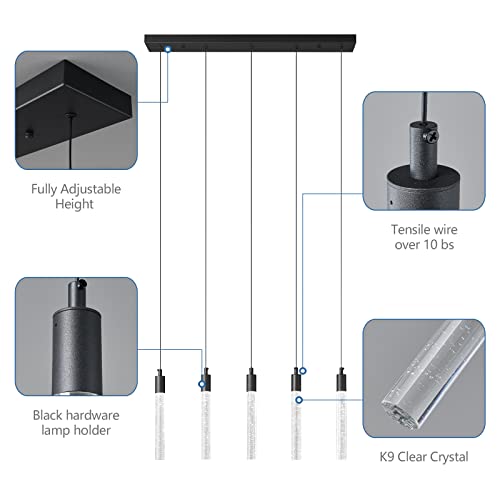 Fully Adjustable Height

Tensile wire over 10 bs

Black hardware lamp holder

K9 Clear Crystal