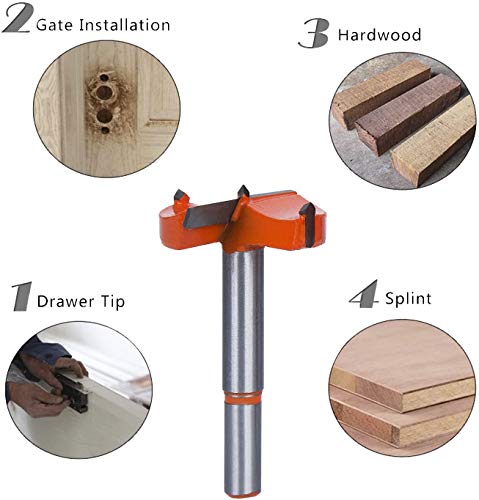 2 Gate Installation

3 Hardwood

1 Drawer Tip

4 Splint