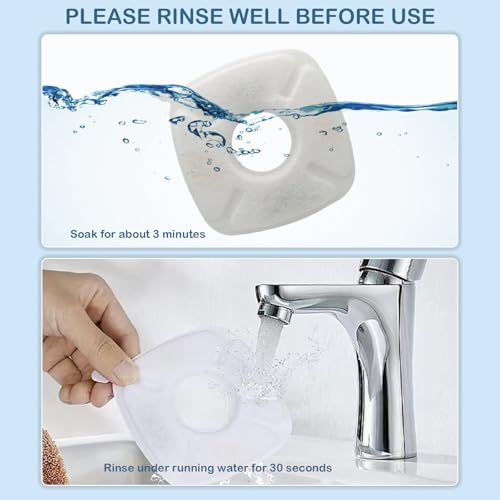 PLEASE RINSE WELL BEFORE USE

Soak for about 3 minutes

Rinse under running water for 30 seconds