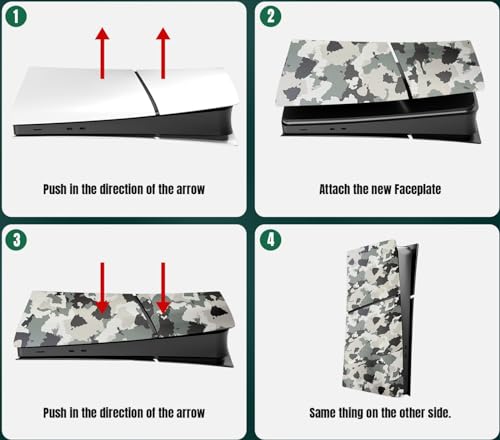 1

Push in the direction of the arrow

2

Attach the new Faceplate

3

Push in the direction of the arrow

4

Same thing on the other side.