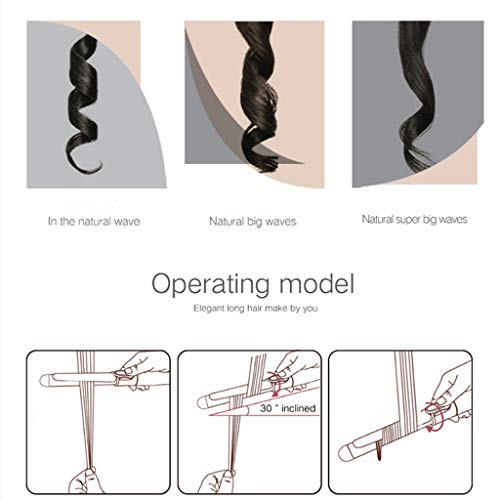 In the natural wave

Natural big waves

Natural super big waves

Operating model

Elegant long hair make by you

30 ° inclined