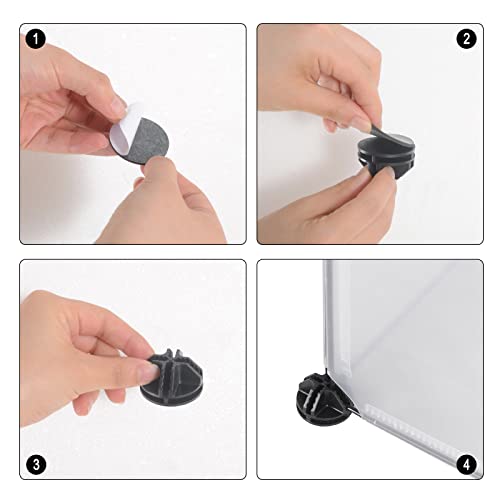 1

2

3

4