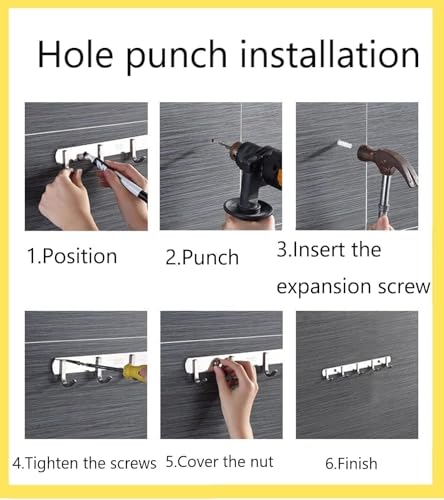 Hole punch installation

1.Position

2.Punch

3.Insert the expansion screw

4.Tighten the screws

5.Cover the nut

6.Finish