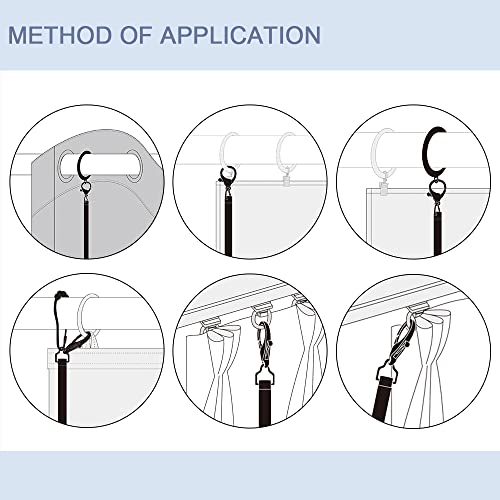 METHOD OF APPLICATION