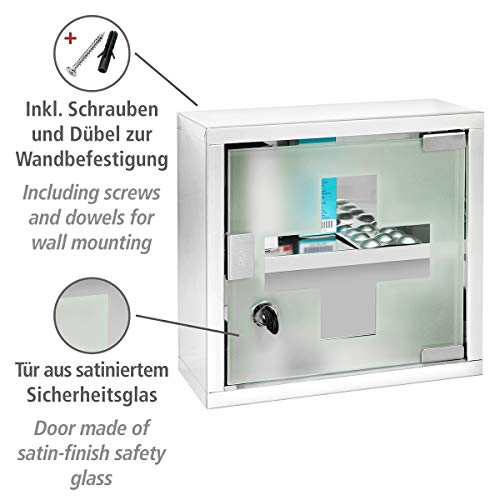 +

Inkl. Schrauben und Dübel zur Wandbefestigung

Including screws and dowels for wall mounting

Tür aus satiniertem Sicherheitsglas

Door made of satin-finish safety glass