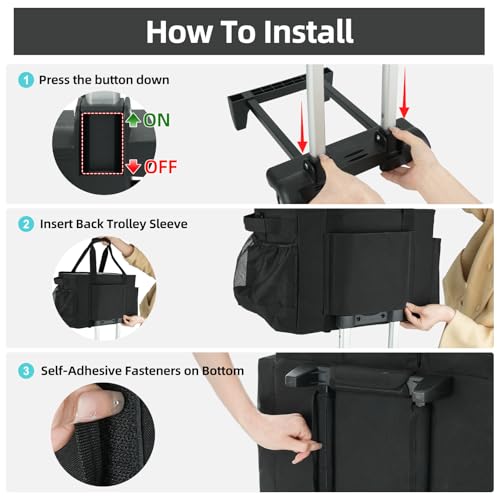 How To Install

1 Press the button down

ON

OFF

2 Insert Back Trolley Sleeve

3 Self-Adhesive Fasteners on Bottom