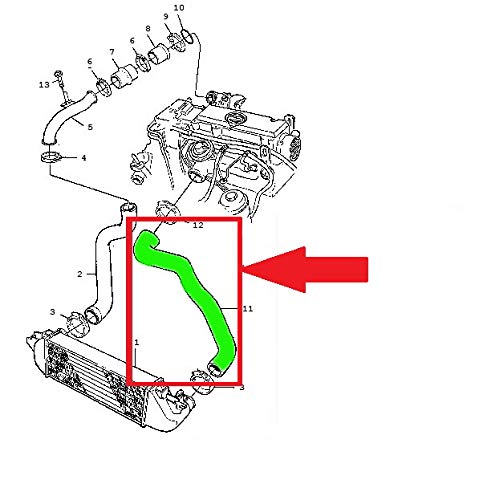 10
9
8
6
7
6
13
5
4
12
2
11
3
1
3