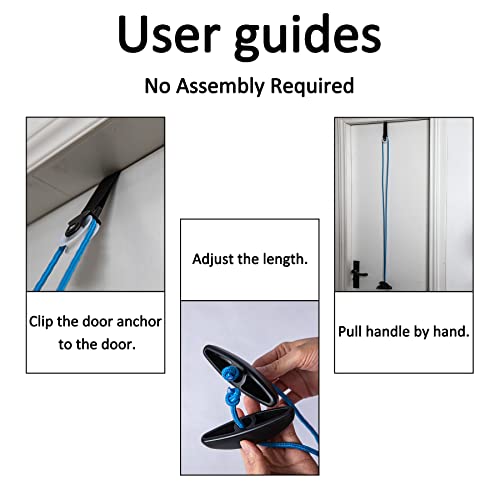 User guides

No Assembly Required

Clip the door anchor to the door.

Adjust the length.

Pull handle by hand.