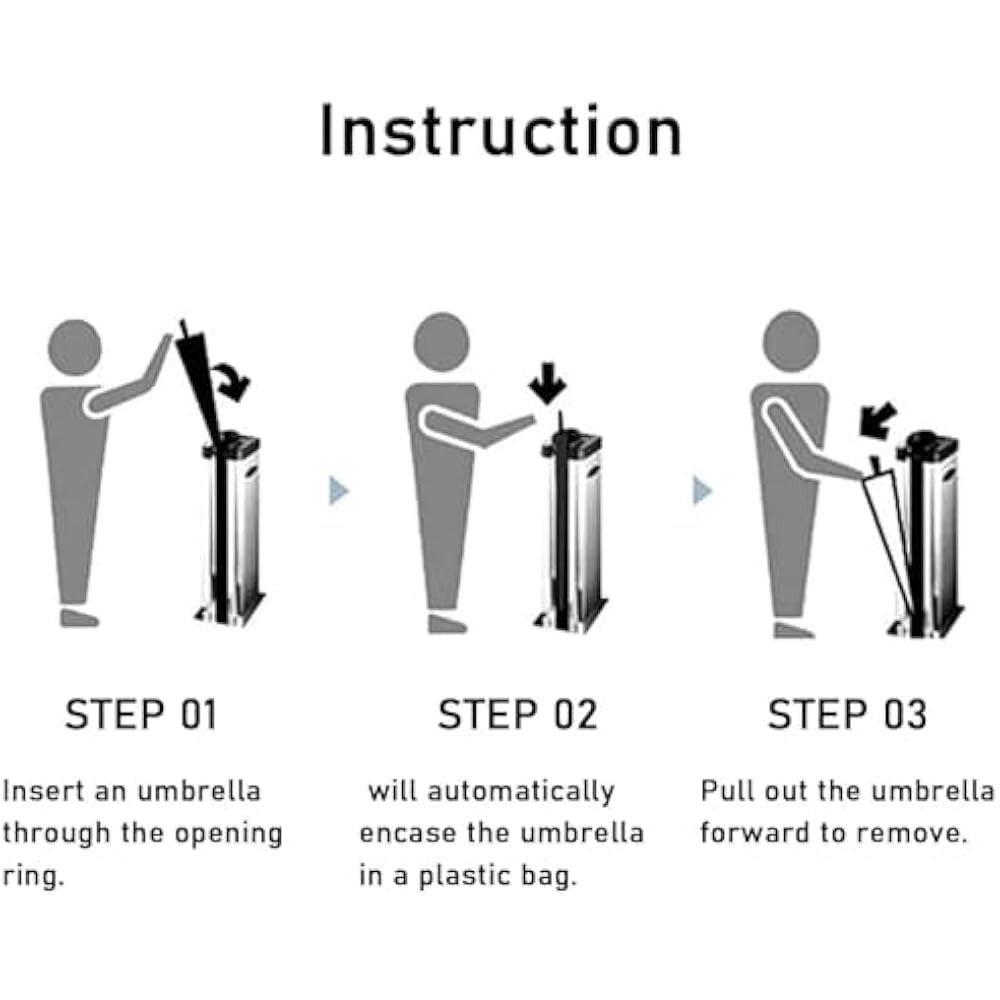 Instruction

STEP 01

Insert an umbrella through the opening ring.

STEP 02

will automatically encase the umbrella in a plastic bag.

STEP 03

Pull out the umbrella forward to remove.